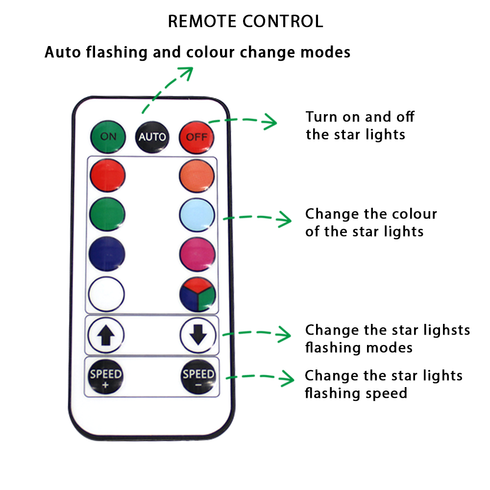 REMOTE CONTROL

Auto flashing and colour change modes

ON AUTO OFF

Turn on and off the star lights

Change the colour of the star lights

Change the star lighsts flashing modes

SPEED + SPEED −

Change the star lights flashing speed